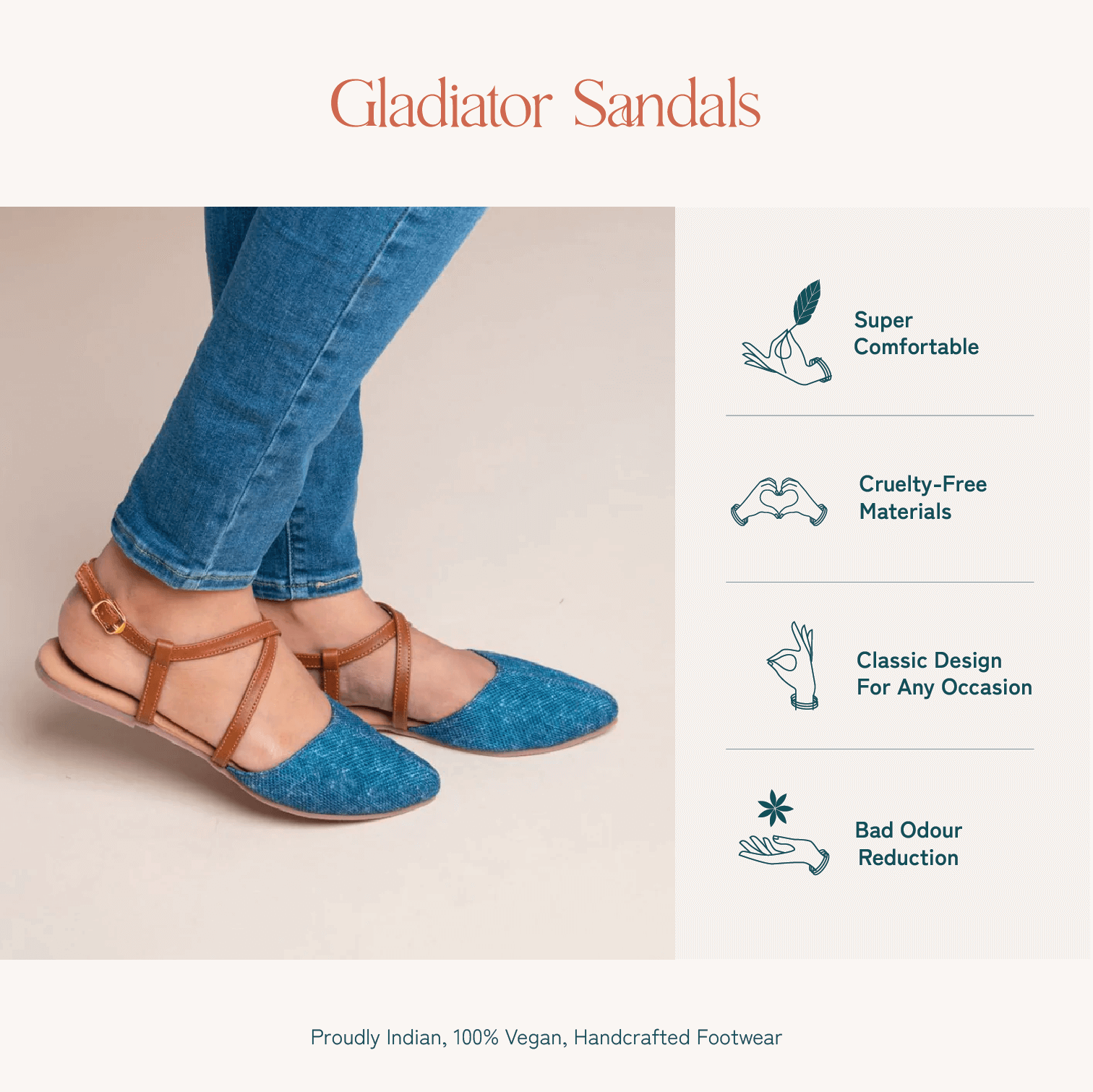 Gladiator Sandals

Super Comfortable

Cruelty-Free Materials

Classic Design For Any Occasion

Bad Odour Reduction

Proudly Indian, 100% Vegan, Handcrafted Footwear