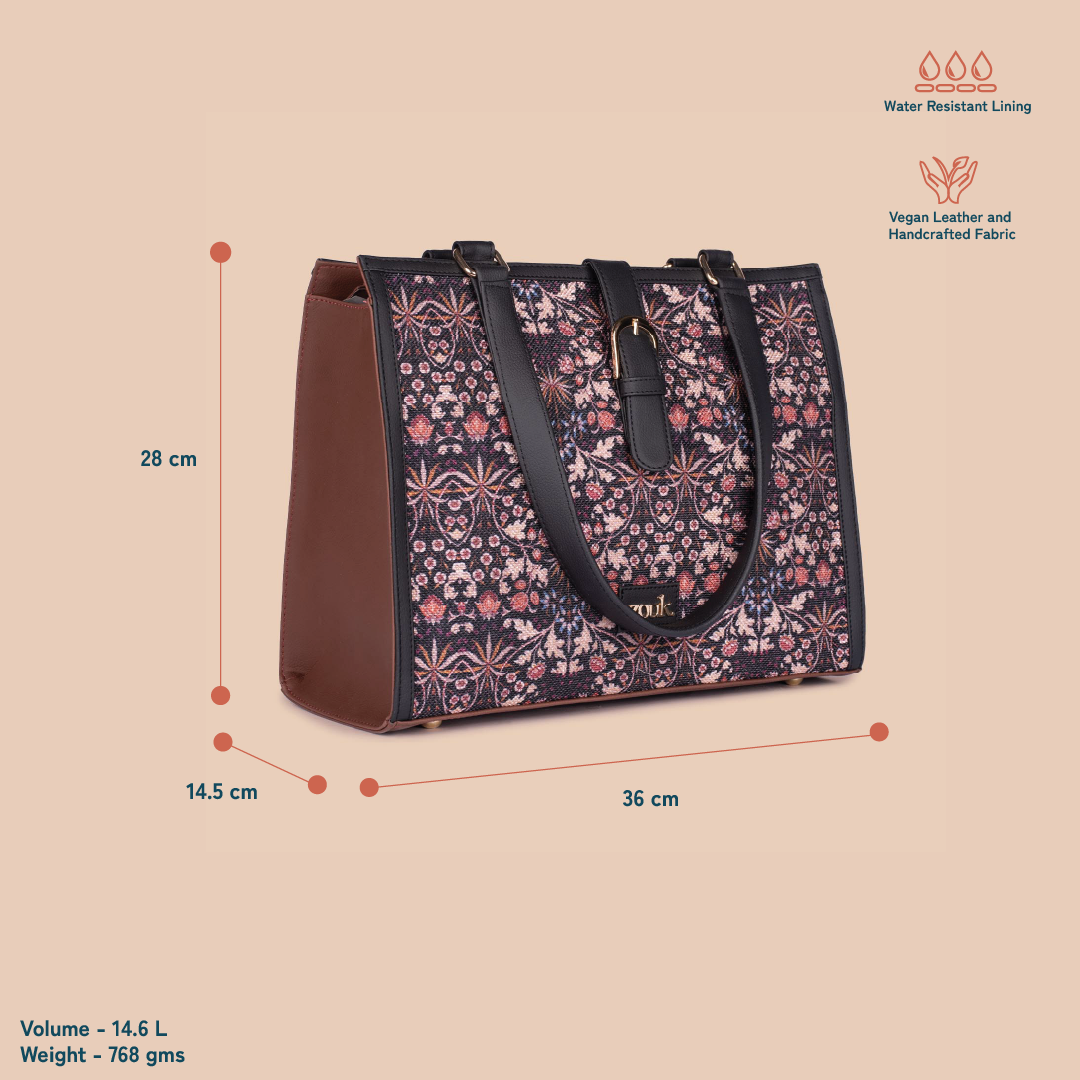 Water Resistant Lining

Vegan Leather and Handcrafted Fabric

28 cm

zouk

14.5 cm

36 cm

Volume - 14.6 L
Weight - 768 gms