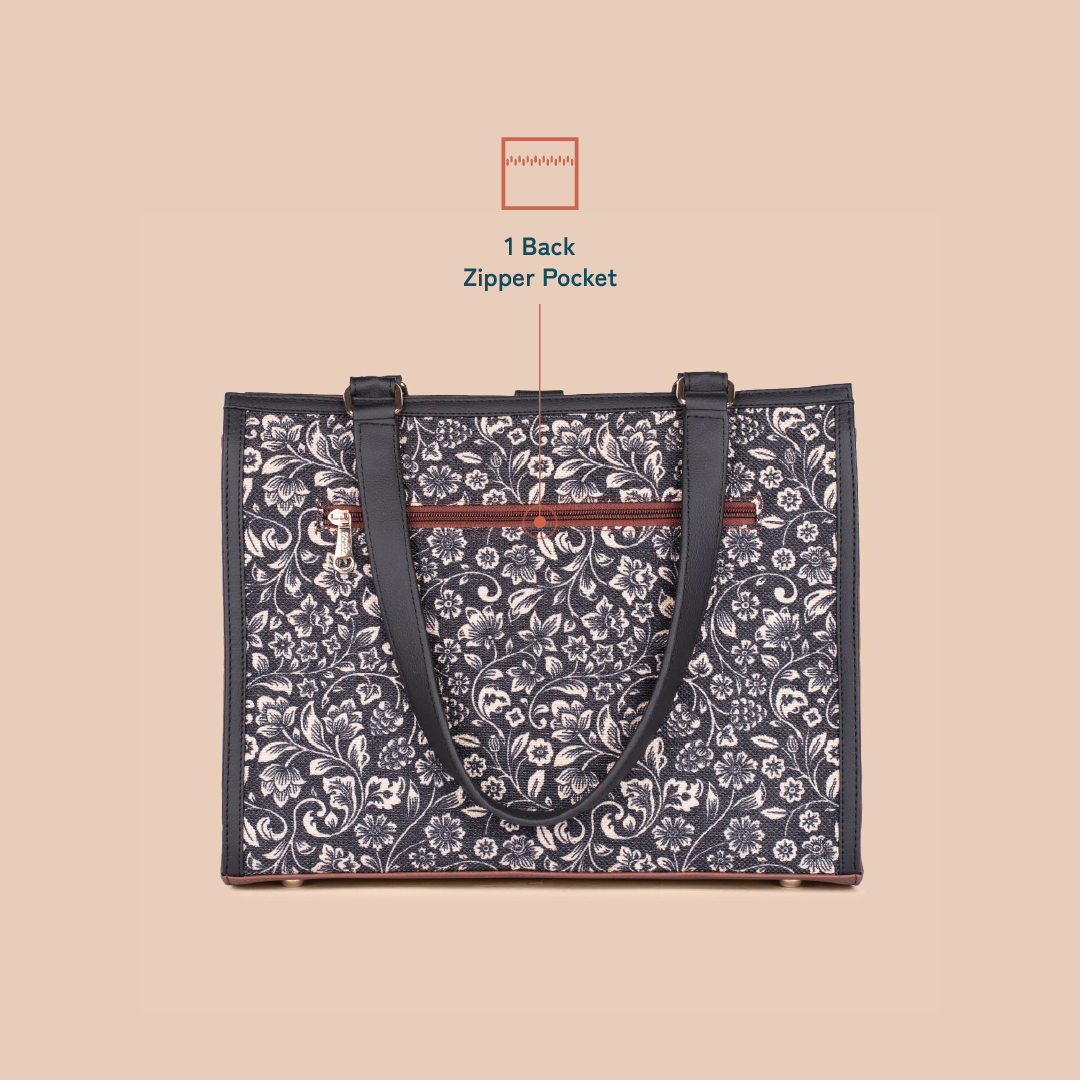 1 Back
Zipper Pocket