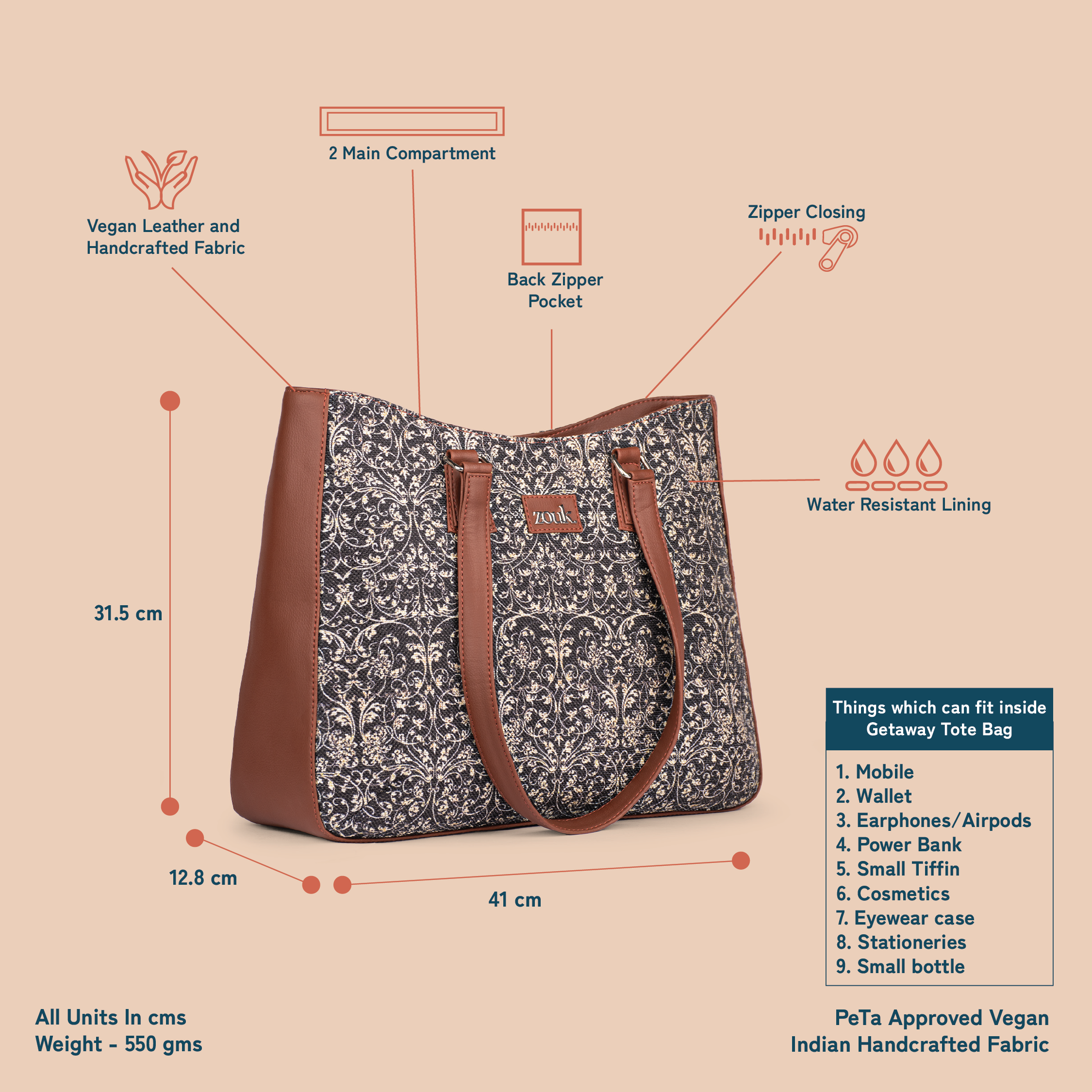 2 Main Compartment

Vegan Leather and Handcrafted Fabric

Back Zipper Pocket

Zipper Closing

Water Resistant Lining

zouk

31.5 cm

12.8 cm

41 cm

Things which can fit inside Getaway Tote Bag

1. Mobile
2. Wallet
3. Earphones/Airpods
4. Power Bank
5. Small Tiffin
6. Cosmetics
7. Eyewear case
8. Stationeries
9. Small bottle

All Units In cms
Weight - 550 gms

PeTa Approved Vegan
Indian Handcrafted Fabric