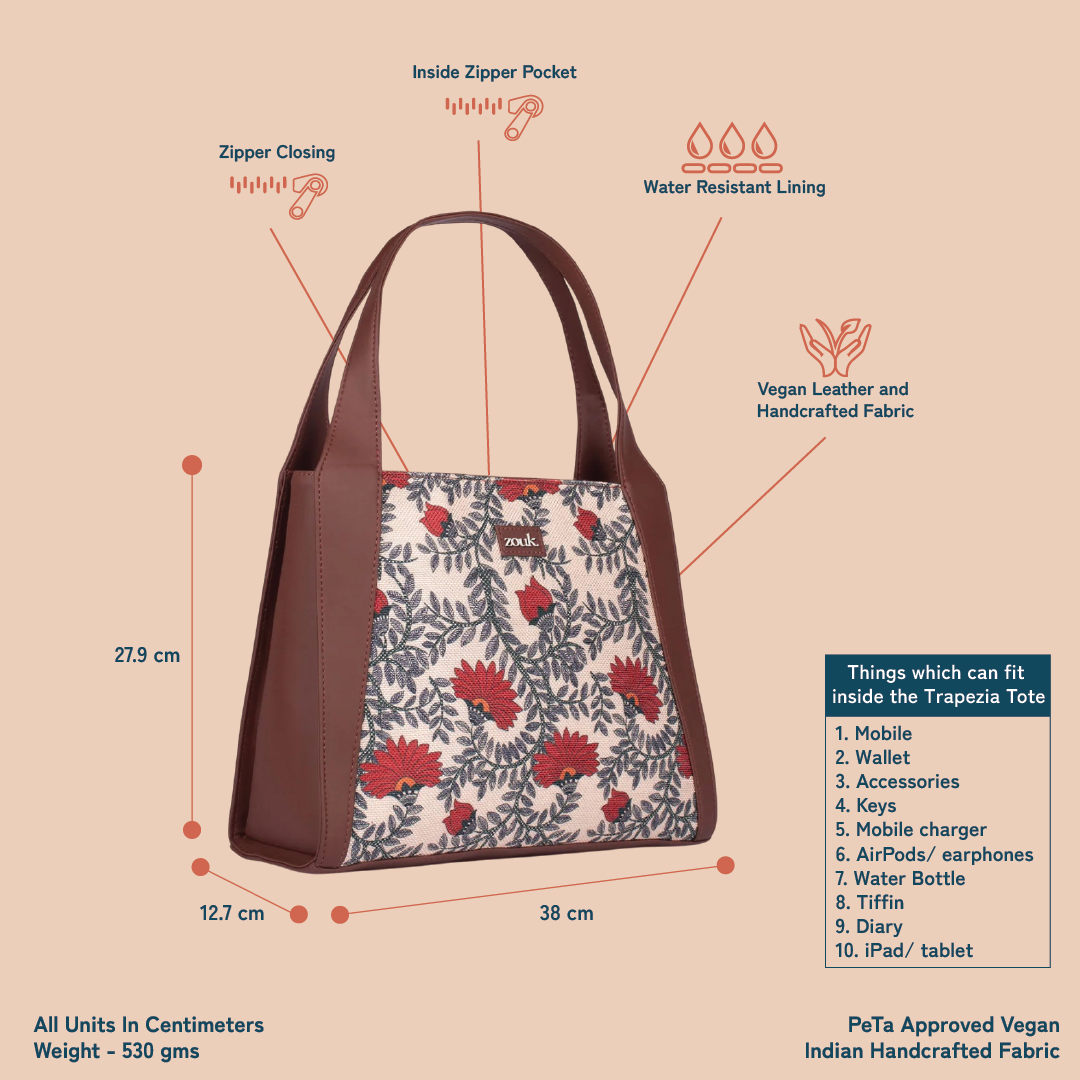 Inside Zipper Pocket

Zipper Closing

Water Resistant Lining

Vegan Leather and Handcrafted Fabric

zouk.

27.9 cm

12.7 cm

38 cm

Things which can fit inside the Trapezia Tote

1. Mobile
2. Wallet
3. Accessories
4. Keys
5. Mobile charger
6. AirPods/ earphones
7. Water Bottle
8. Tiffin
9. Diary
10. iPad/ tablet

All Units In Centimeters
Weight - 530 gms

PeTa Approved Vegan
Indian Handcrafted Fabric