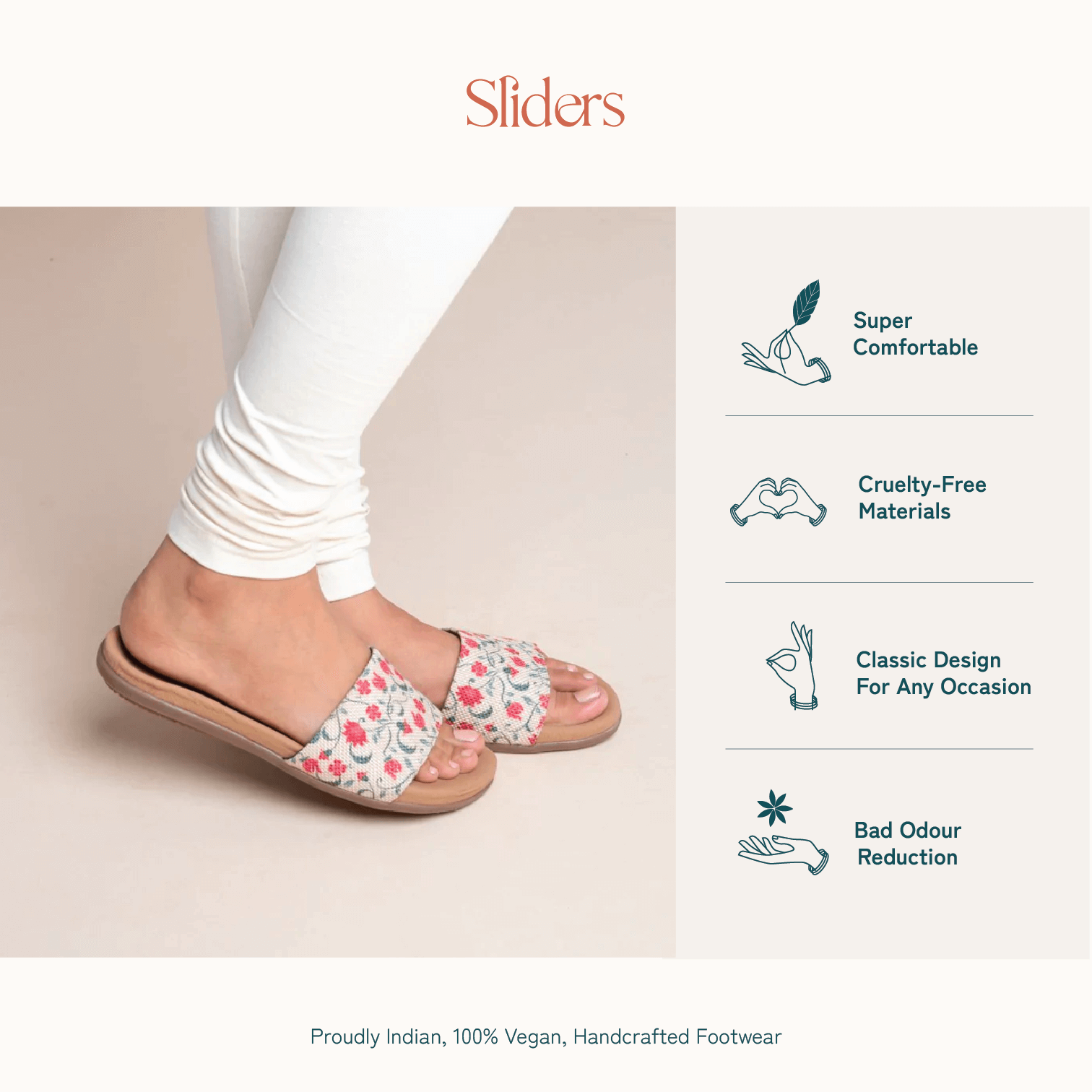 Sliders

Super Comfortable

Cruelty-Free Materials

Classic Design For Any Occasion

Bad Odour Reduction

Proudly Indian, 100% Vegan, Handcrafted Footwear